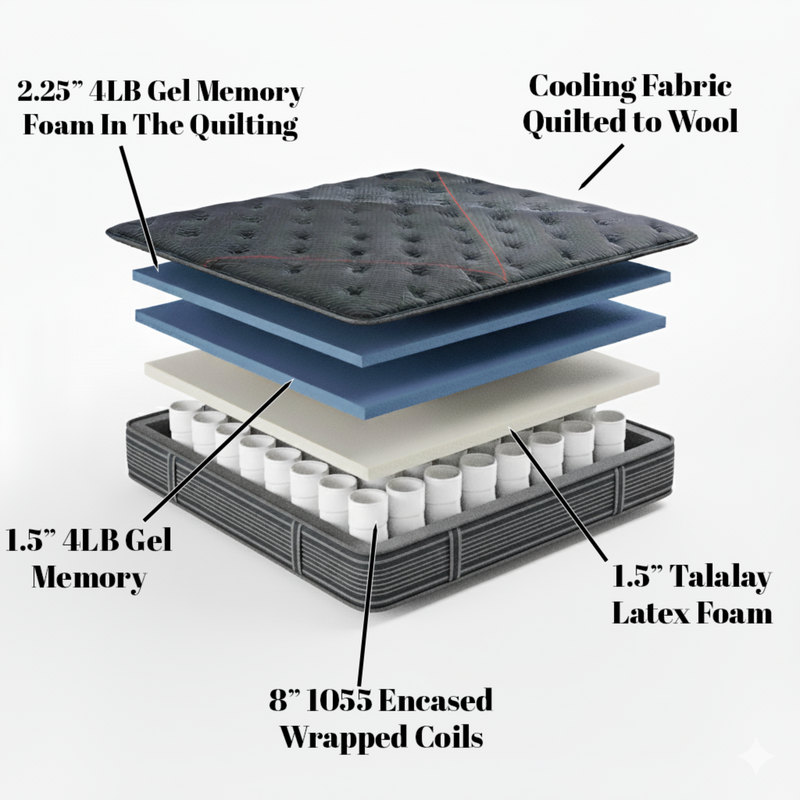 2.25” 4LB Gel Memory Foam In The Quilting

Cooling Fabric Quilted to Wool

1.5” 4LB Gel Memory

1.5” Talalay Latex Foam

8” 1055 Encased Wrapped Coils