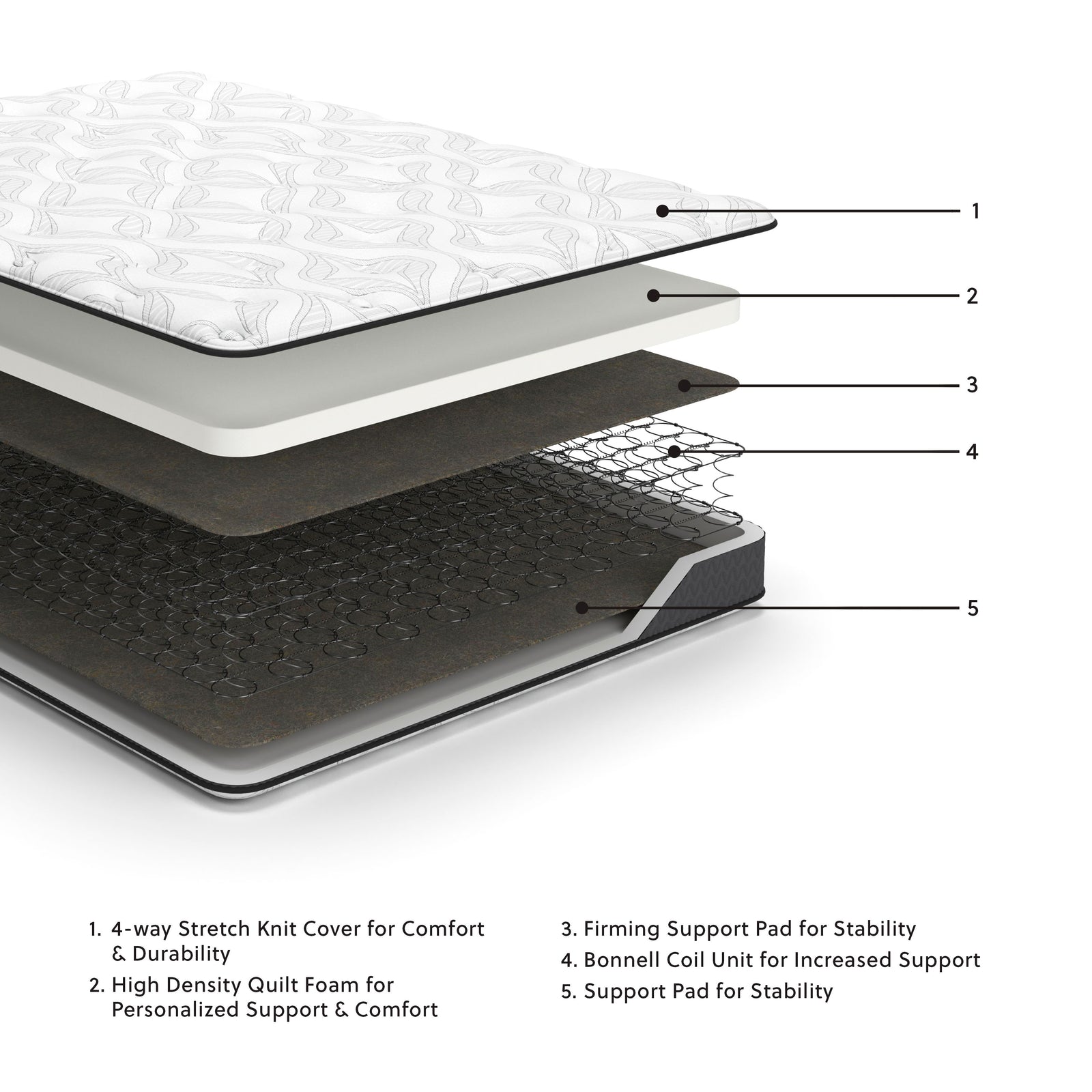 1

2

3

4

5

1. 4-way Stretch Knit Cover for Comfort & Durability

2. High Density Quilt Foam for Personalized Support & Comfort

3. Firming Support Pad for Stability

4. Bonnell Coil Unit for Increased Support

5. Support Pad for Stability