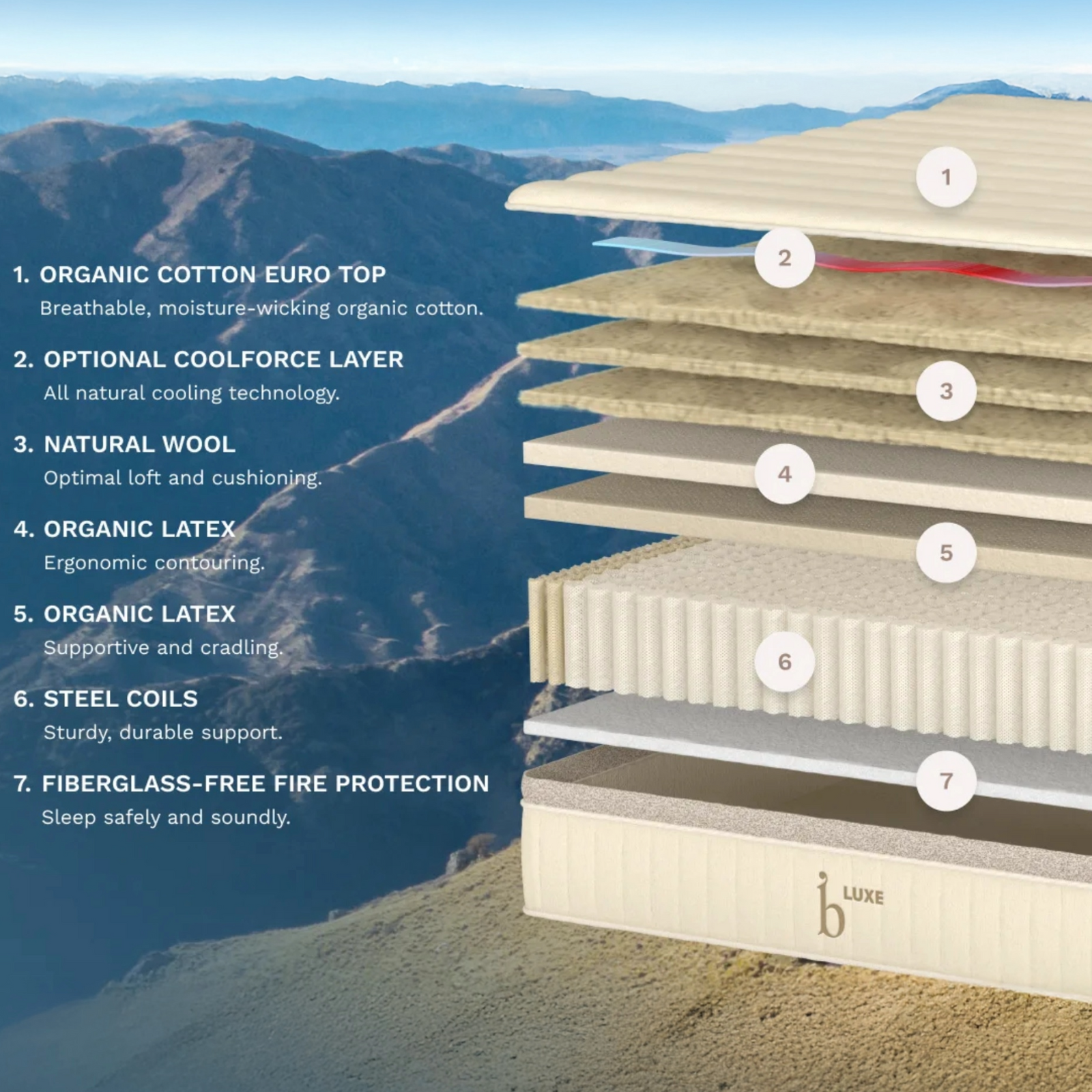 1. ORGANIC COTTON EURO TOP
Breathable, moisture-wicking organic cotton.

2. OPTIONAL COOLFORCE LAYER
All natural cooling technology.

3. NATURAL WOOL
Optimal loft and cushioning.

4. ORGANIC LATEX
Ergonomic contouring.

5. ORGANIC LATEX
Supportive and cradling.

6. STEEL COILS
Sturdy, durable support.

7. FIBERGLASS-FREE FIRE PROTECTION
Sleep safely and soundly.

1

2

3

4

5

6

7

b LUXE